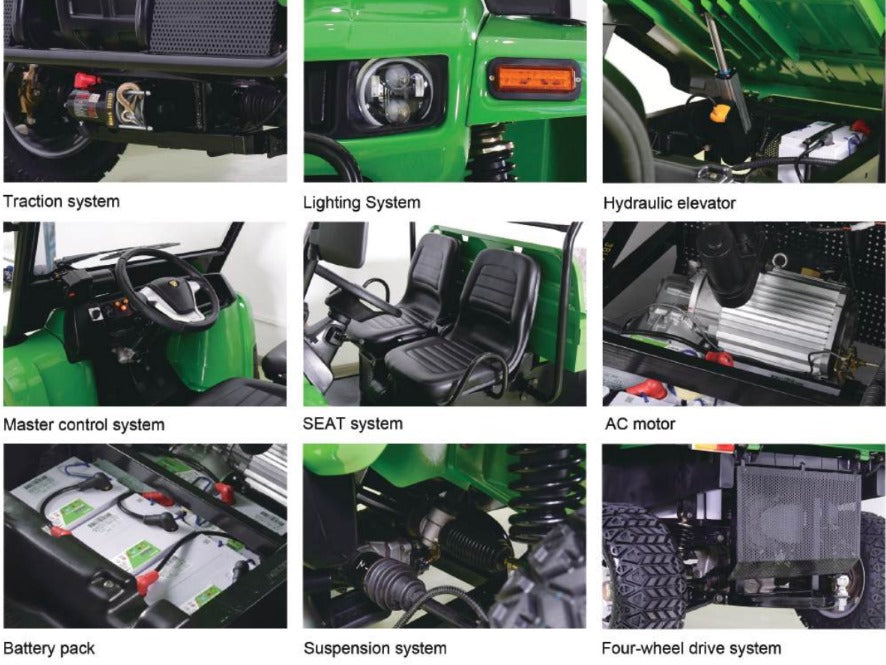 Traction system

Lighting System

Hydraulic elevator

Master control system

SEAT system

AC motor

Battery pack

Suspension system

Four-wheel drive system