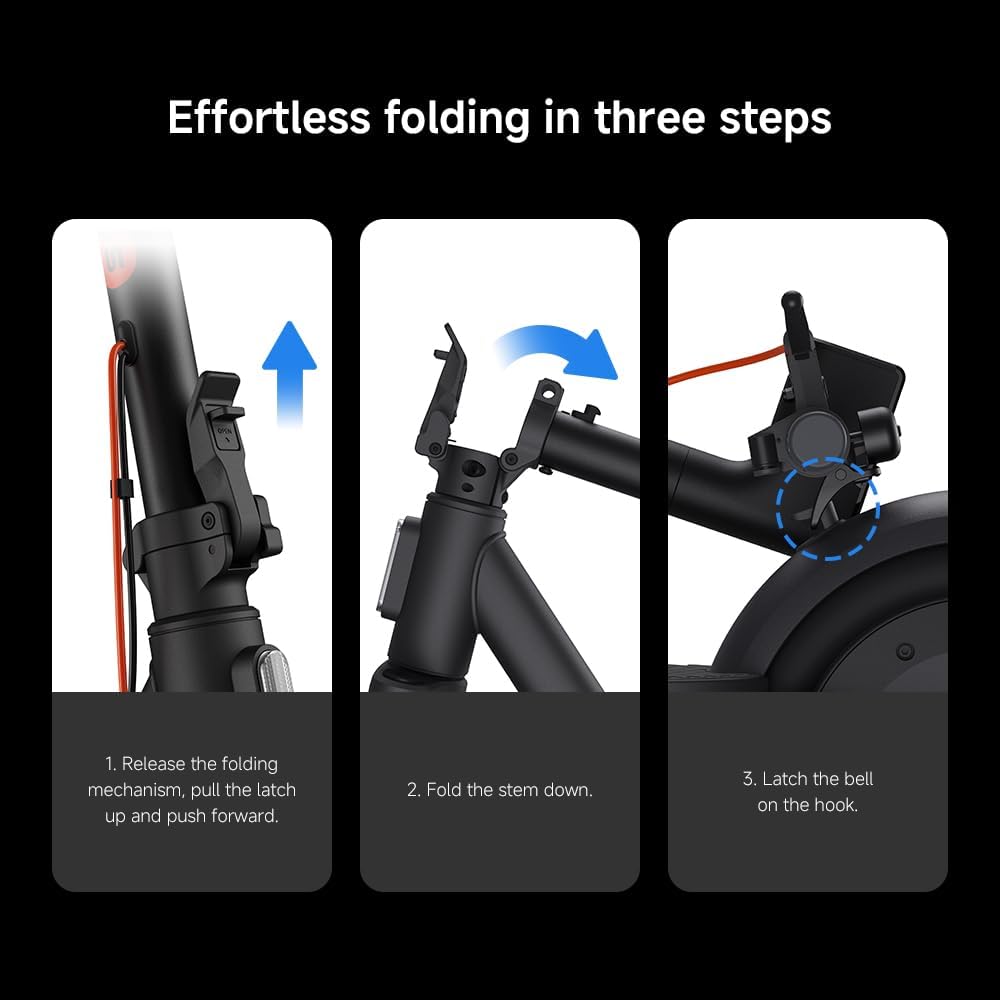 Effortless folding in three steps

OPEN

1. Release the folding mechanism, pull the latch up and push forward.

2. Fold the stem down.

3. Latch the bell on the hook.