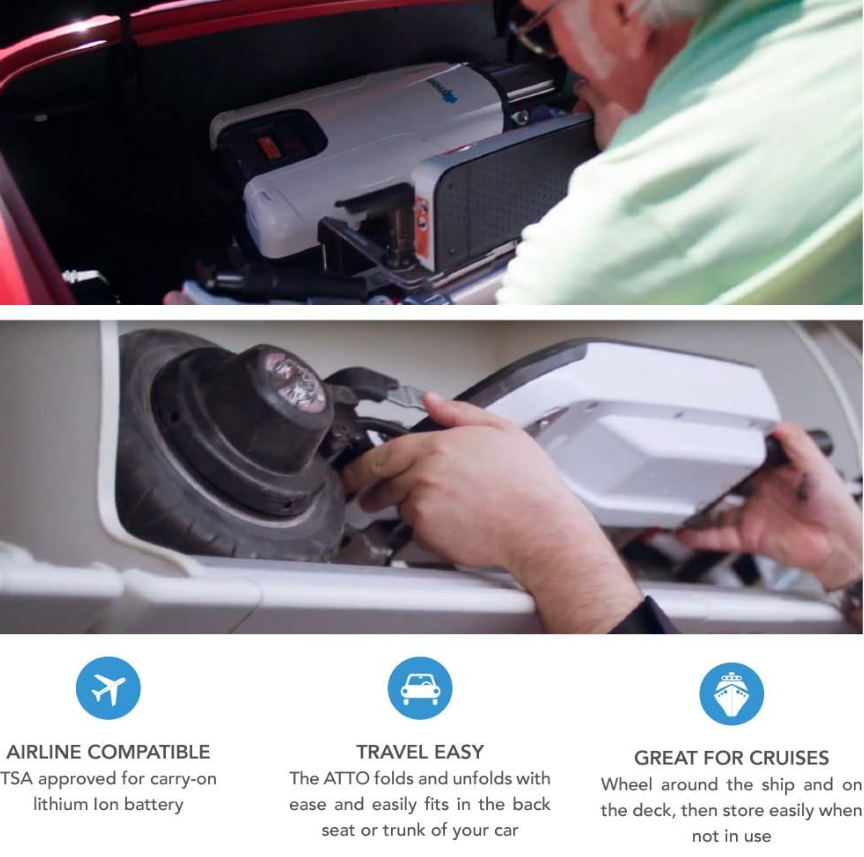 AIRLINE COMPATIBLE
TSA approved for carry-on lithium Ion battery

TRAVEL EASY
The ATTO folds and unfolds with ease and easily fits in the back seat or trunk of your car

GREAT FOR CRUISES
Wheel around the ship and on the deck, then store easily when not in use