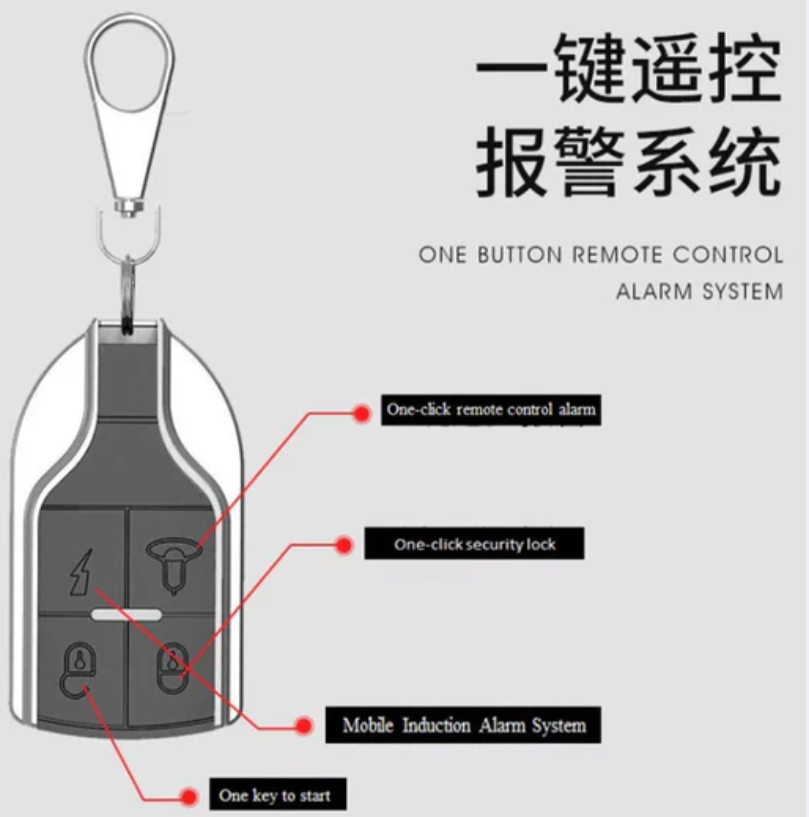 一键遥控
报警系统

ONE BUTTON REMOTE CONTROL
ALARM SYSTEM

One-click remote control alarm

One-click security lock

Mobile Induction Alarm System

One key to start