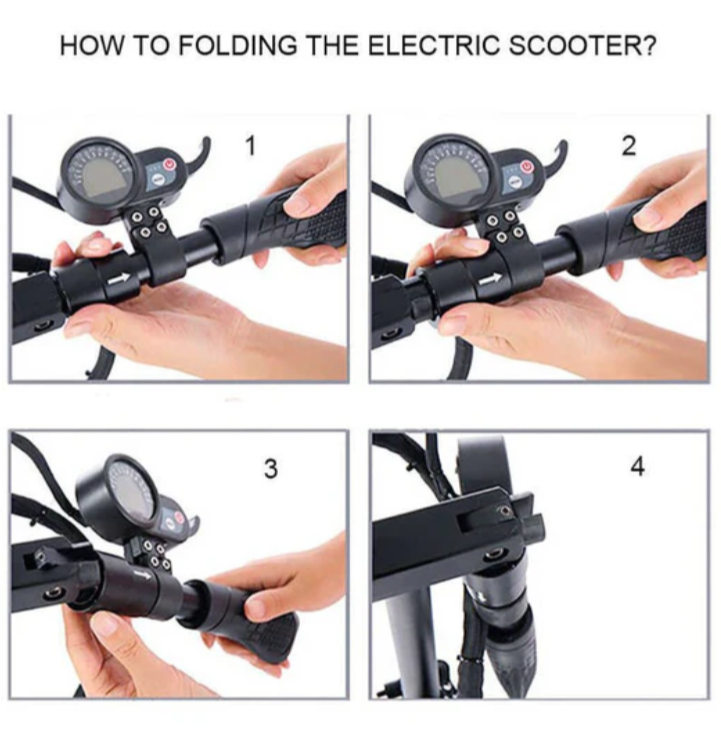 HOW TO FOLDING THE ELECTRIC SCOOTER?

1

2

3

4